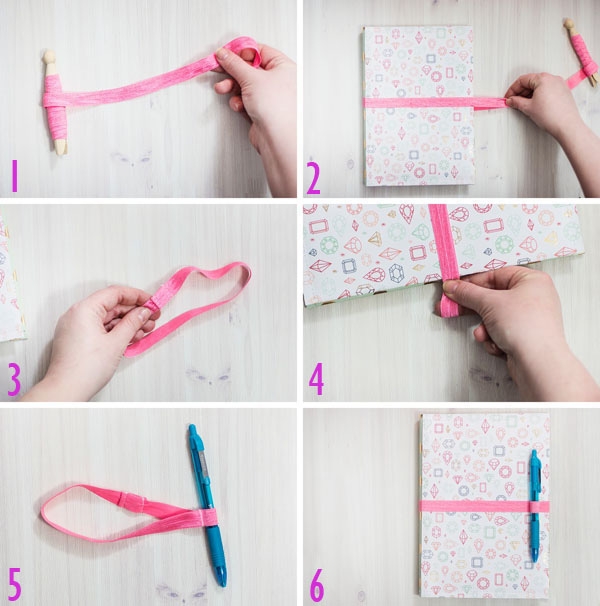 1
2
3
4
5
6